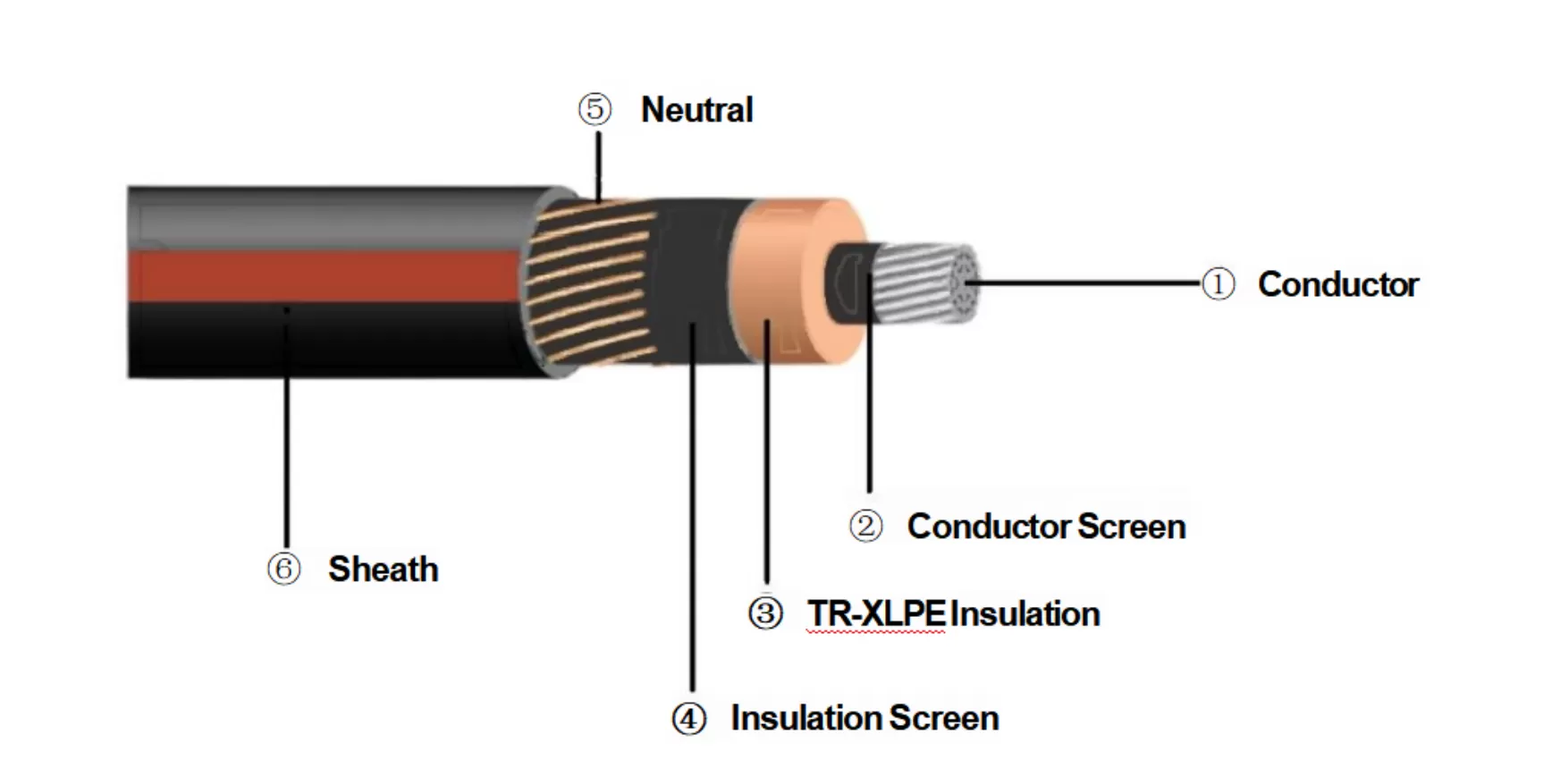 ⑤ Neutral

① Conductor

② Conductor Screen

⑥ Sheath

③ TR-XLPE Insulation

④ Insulation Screen